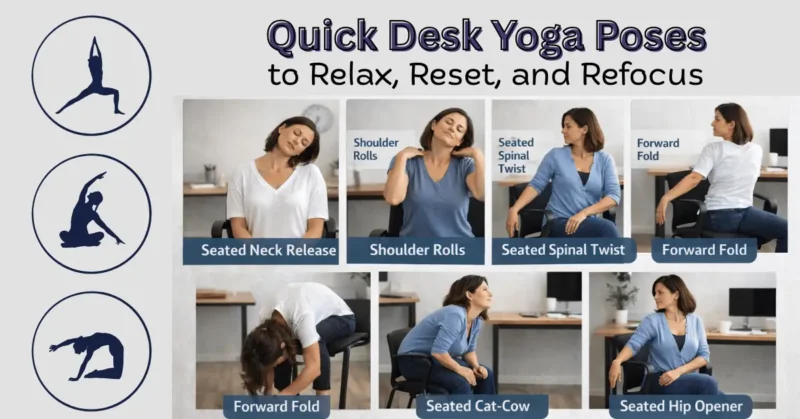 Quick Desk Yoga Poses
to Relax, Reset, and Refocus

Seated Neck Release

Shoulder Rolls

Shoulder Rolls

Seated Spinal Twist

Seated Spinal Twist

Forward Fold

Forward Fold

Forward Fold

Seated Cat-Cow

Seated Hip Opener