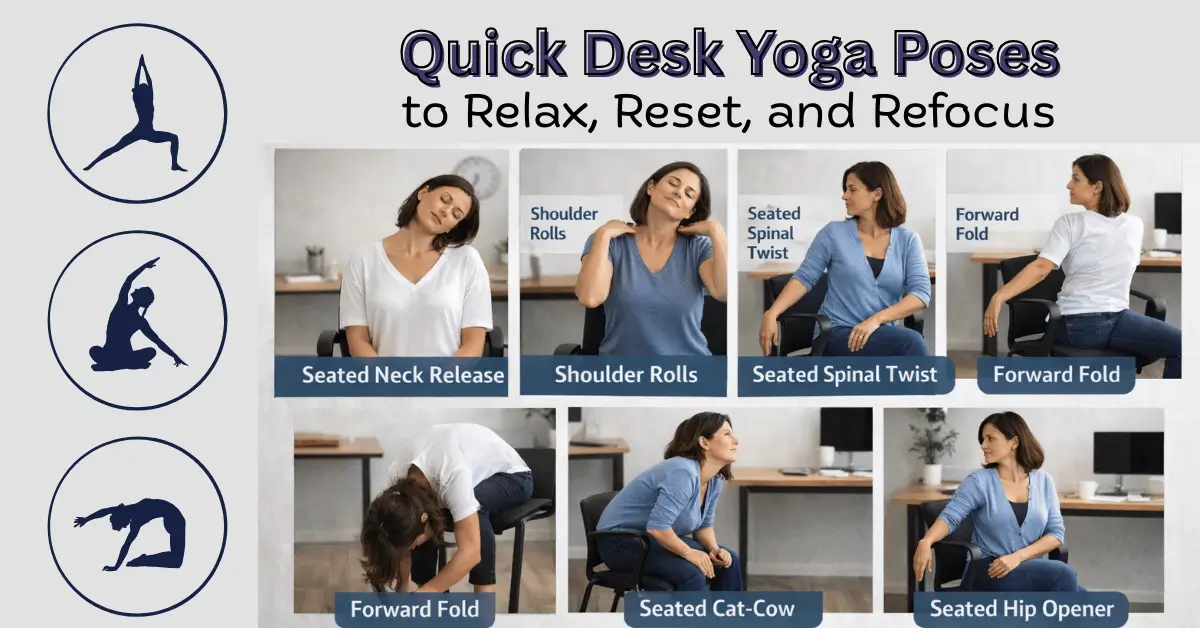 Quick Desk Yoga Poses
to Relax, Reset, and Refocus

Seated Neck Release

Shoulder Rolls

Shoulder Rolls

Seated Spinal Twist

Seated Spinal Twist

Forward Fold

Forward Fold

Forward Fold

Seated Cat-Cow

Seated Hip Opener